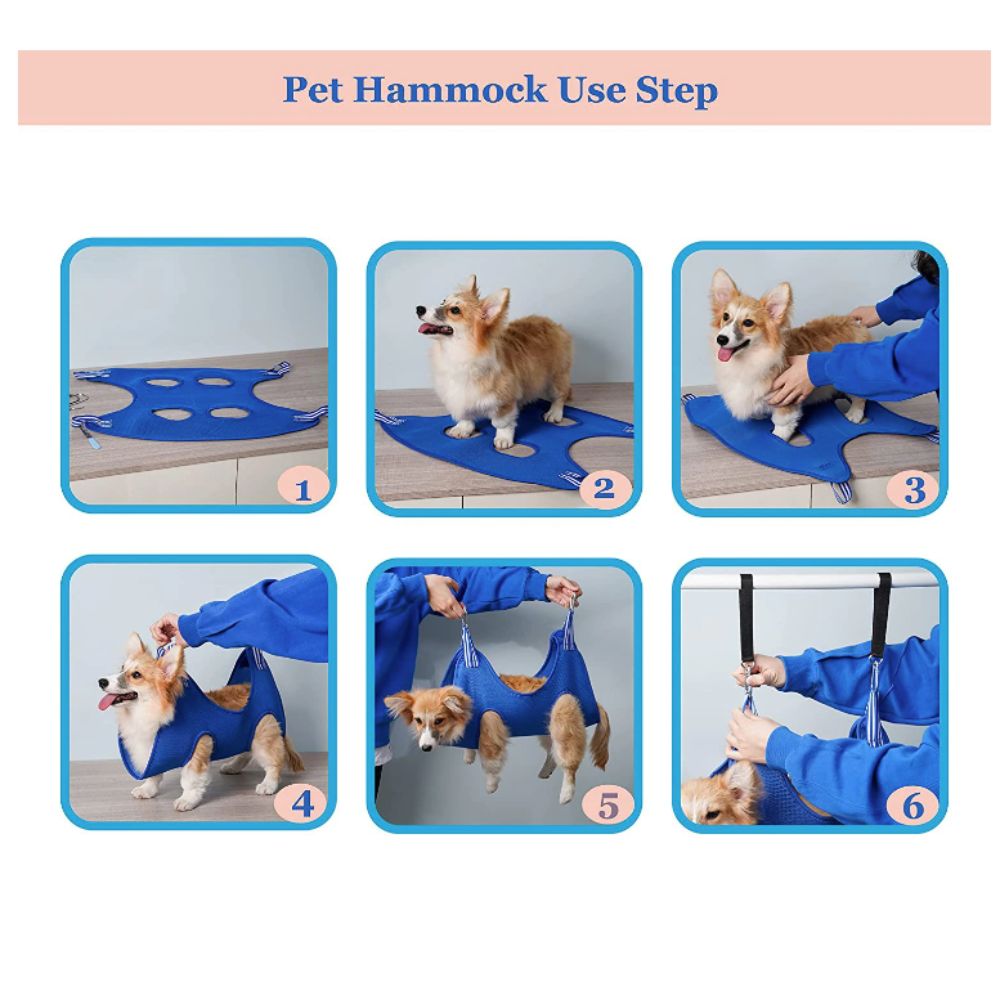 Pet Hammock Use Step

1

2

3

4

5

6